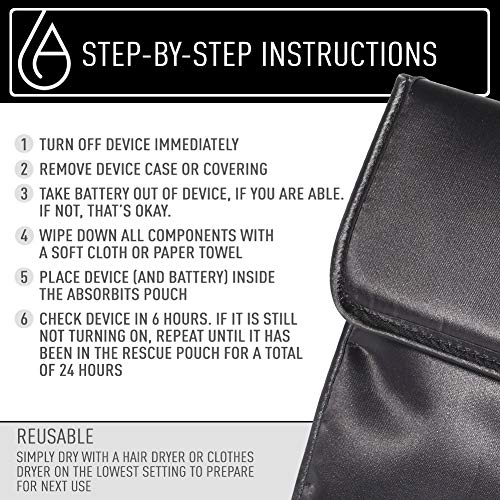 STEP-BY-STEP INSTRUCTIONS

1 TURN OFF DEVICE IMMEDIATELY

2 REMOVE DEVICE CASE OR COVERING

3 TAKE BATTERY OUT OF DEVICE, IF YOU ARE ABLE. IF NOT, THAT'S OKAY.

4 WIPE DOWN ALL COMPONENTS WITH A SOFT CLOTH OR PAPER TOWEL

5 PLACE DEVICE (AND BATTERY) INSIDE THE ABSORBITS POUCH

6 CHECK DEVICE IN 6 HOURS. IF IT IS STILL NOT TURNING ON, REPEAT UNTIL IT HAS BEEN IN THE RESCUE POUCH FOR A TOTAL OF 24 HOURS

REUSABLE
SIMPLY DRY WITH A HAIR DRYER OR CLOTHES DRYER ON THE LOWEST SETTING TO PREPARE FOR NEXT USE